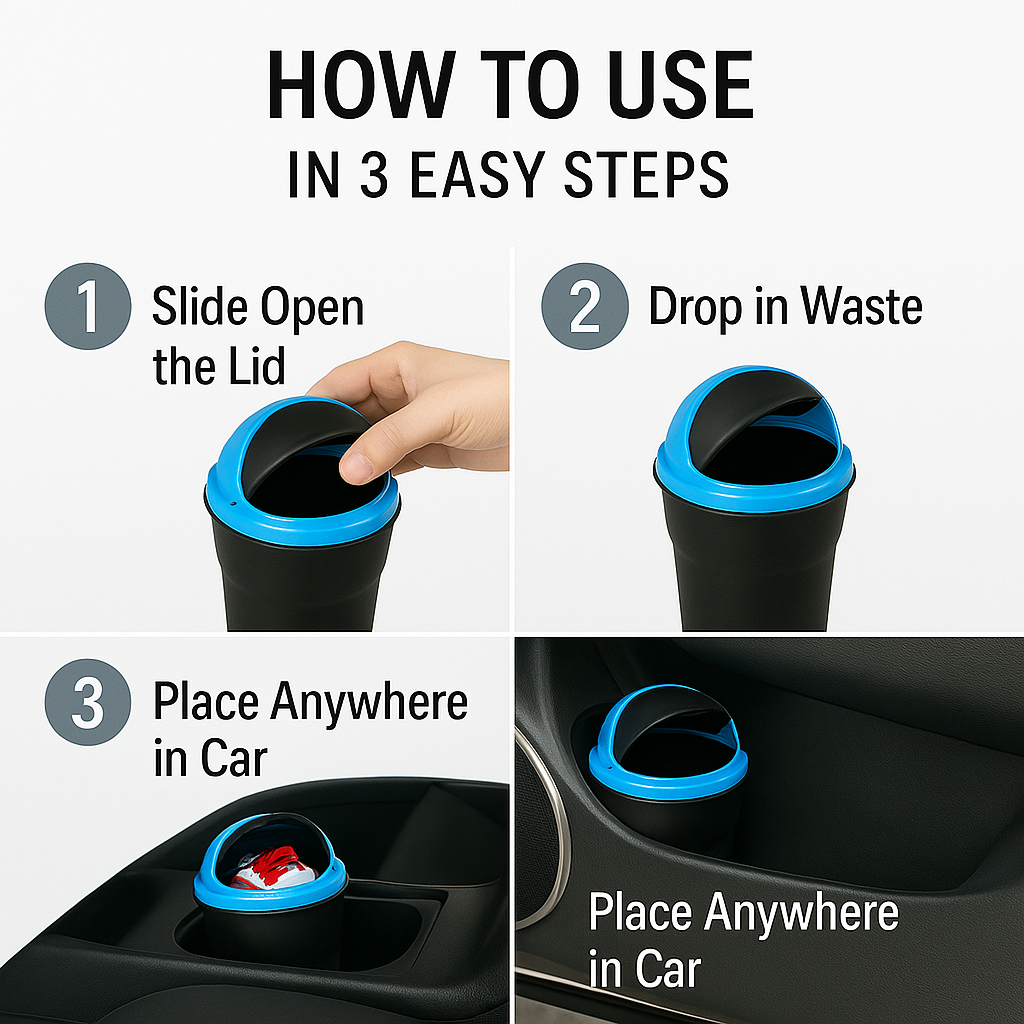 HOW TO USE
IN 3 EASY STEPS

1 Slide Open the Lid

2 Drop in Waste

3 Place Anywhere in Car

Place Anywhere in Car